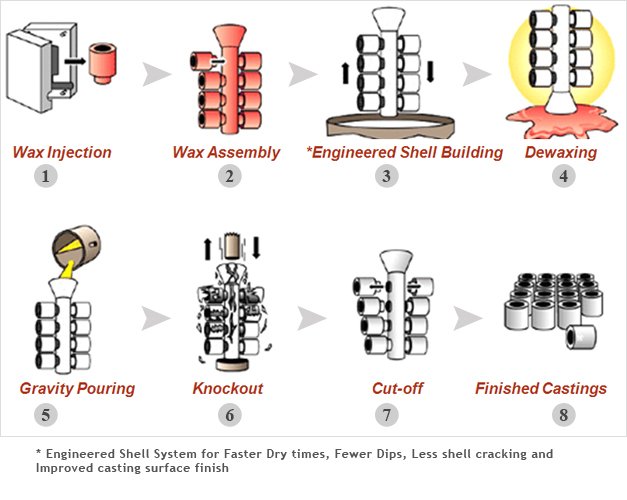 Wax Injection
1

Wax Assembly
2

*Engineered Shell Building
3

Dewaxing
4

Gravity Pouring
5

Knockout
6

Cut-off
7

Finished Castings
8

* Engineered Shell System for Faster Dry times, Fewer Dips, Less shell cracking and Improved casting surface finish